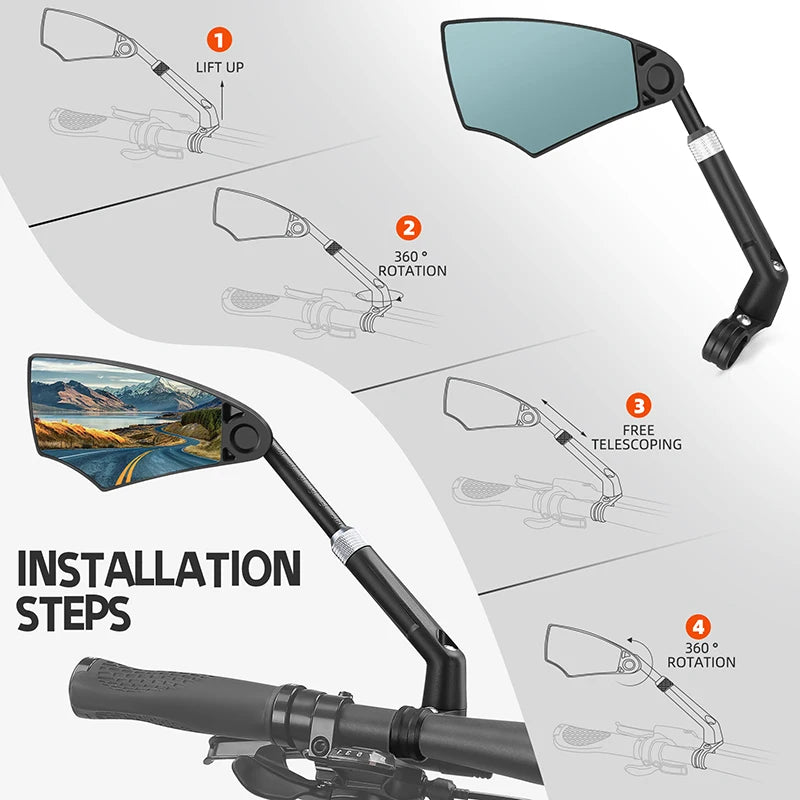 1
LIFT UP

2
360 °
ROTATION

3
FREE
TELESCOPING

INSTALLATION
STEPS

4
360 °
ROTATION